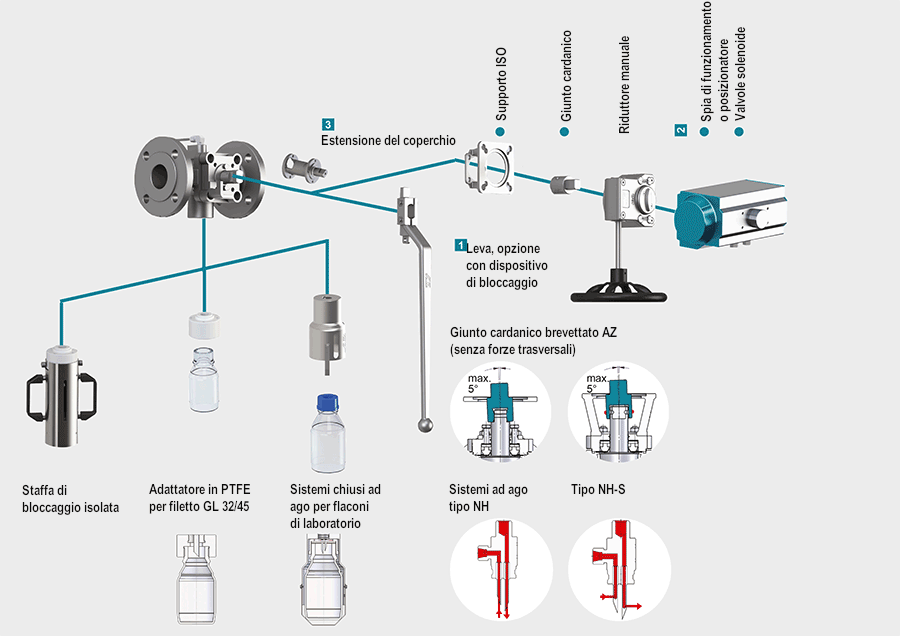 3 Estensione del coperchio

Supporto ISO

Giunto cardanico

Riduttore manuale

2 Spia di funzionamento o posizionatore

Valvole solenoide

1 Leva, opzione con dispositivo di bloccaggio

Giunto cardanico brevettato AZ (senza forze trasversali)

max. 5°

max. 5°

Staffa di bloccaggio isolata

Adattatore in PTFE per filetto GL 32/45

Sistemi chiusi ad ago per flaconi di laboratorio

Sistemi ad ago tipo NH

Tipo NH-S